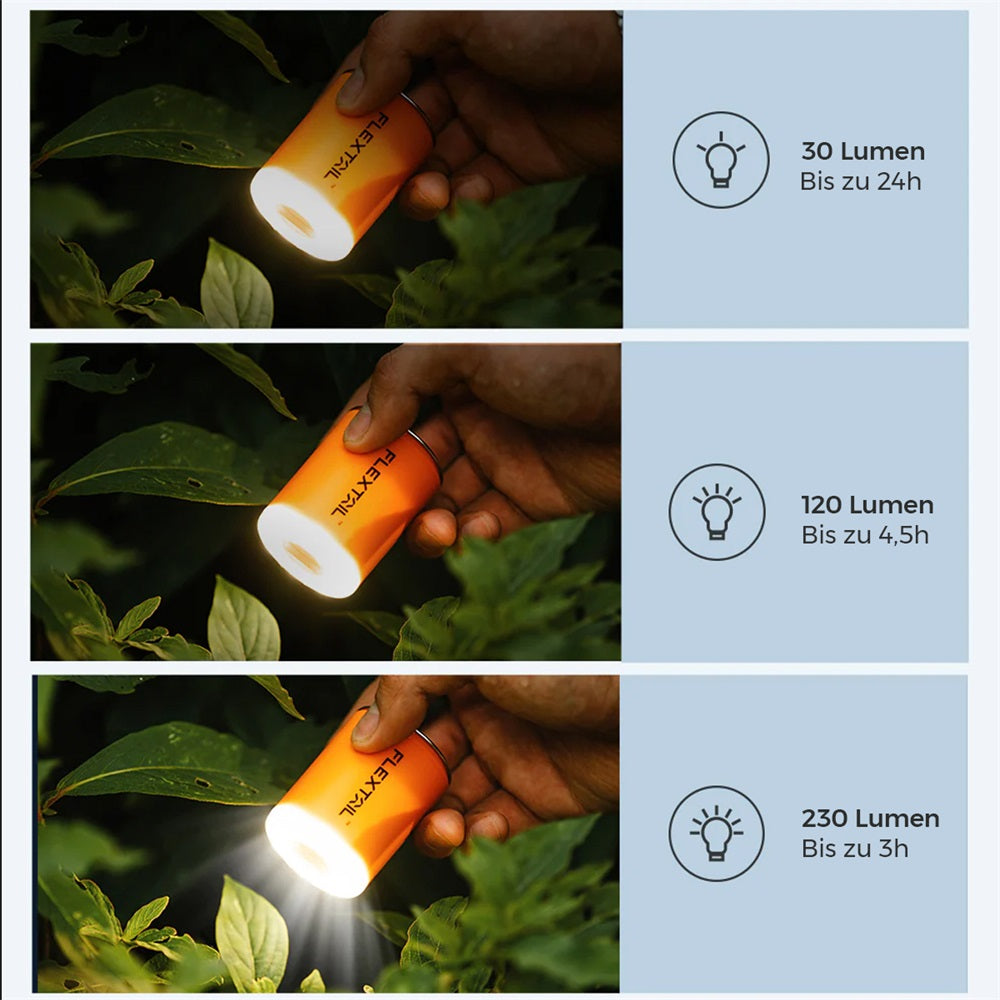 FLEXTAIL

30 Lumen
Bis zu 24h

FLEXTAIL

120 Lumen
Bis zu 4,5h

FLEXTAIL

230 Lumen
Bis zu 3h